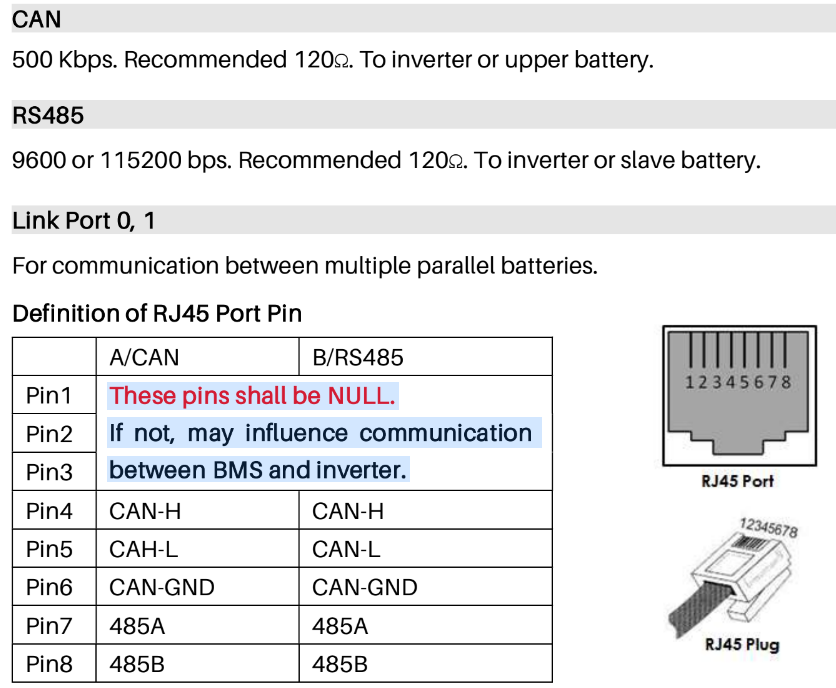 CAN

500 Kbps. Recommended 120Ω. To inverter or upper battery.

RS485

9600 or 115200 bps. Recommended 120Ω. To inverter or slave battery.

Link Port 0, 1

For communication between multiple parallel batteries.

Definition of RJ45 Port Pin

| | A/CAN | B/RS485 |
|---|---|---|
| Pin1 | These pins shall be NULL. If not, may influence communication between BMS and inverter. | |
| Pin2 | | |
| Pin3 | | |
| Pin4 | CAN-H | CAN-H |
| Pin5 | CAH-L | CAN-L |
| Pin6 | CAN-GND | CAN-GND |
| Pin7 | 485A | 485A |
| Pin8 | 485B | 485B |

12345678
RJ45 Port

12345678
RJ45 Plug